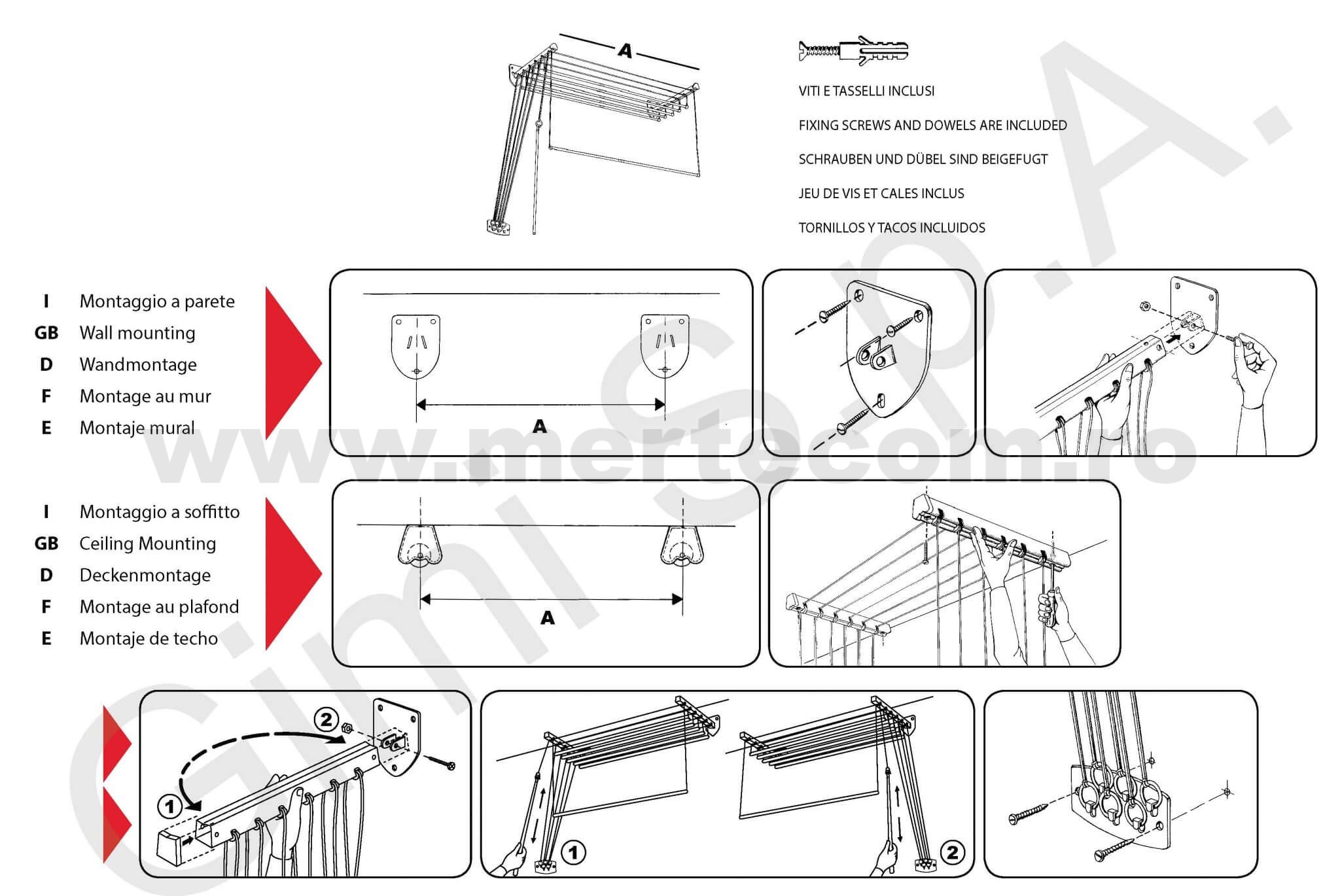 A

VITI E TASSELLI INCLUSI

FIXING SCREWS AND DOWELS ARE INCLUDED

SCHRAUBEN UND DÜBEL SIND BEIGEFUGT

JEU DE VIS ET CALES INCLUS

TORNILLOS Y TACOS INCLUIDOS

I Montaggio a parete
GB Wall mounting
D Wandmontage
F Montage au mur
E Montaje mural

A

www.mertecom.ro

I Montaggio a soffitto
GB Ceiling Mounting
D Deckenmontage
F Montage au plafond
E Montaje de techo

A

Gimi S.p.A.

2
1

1
2