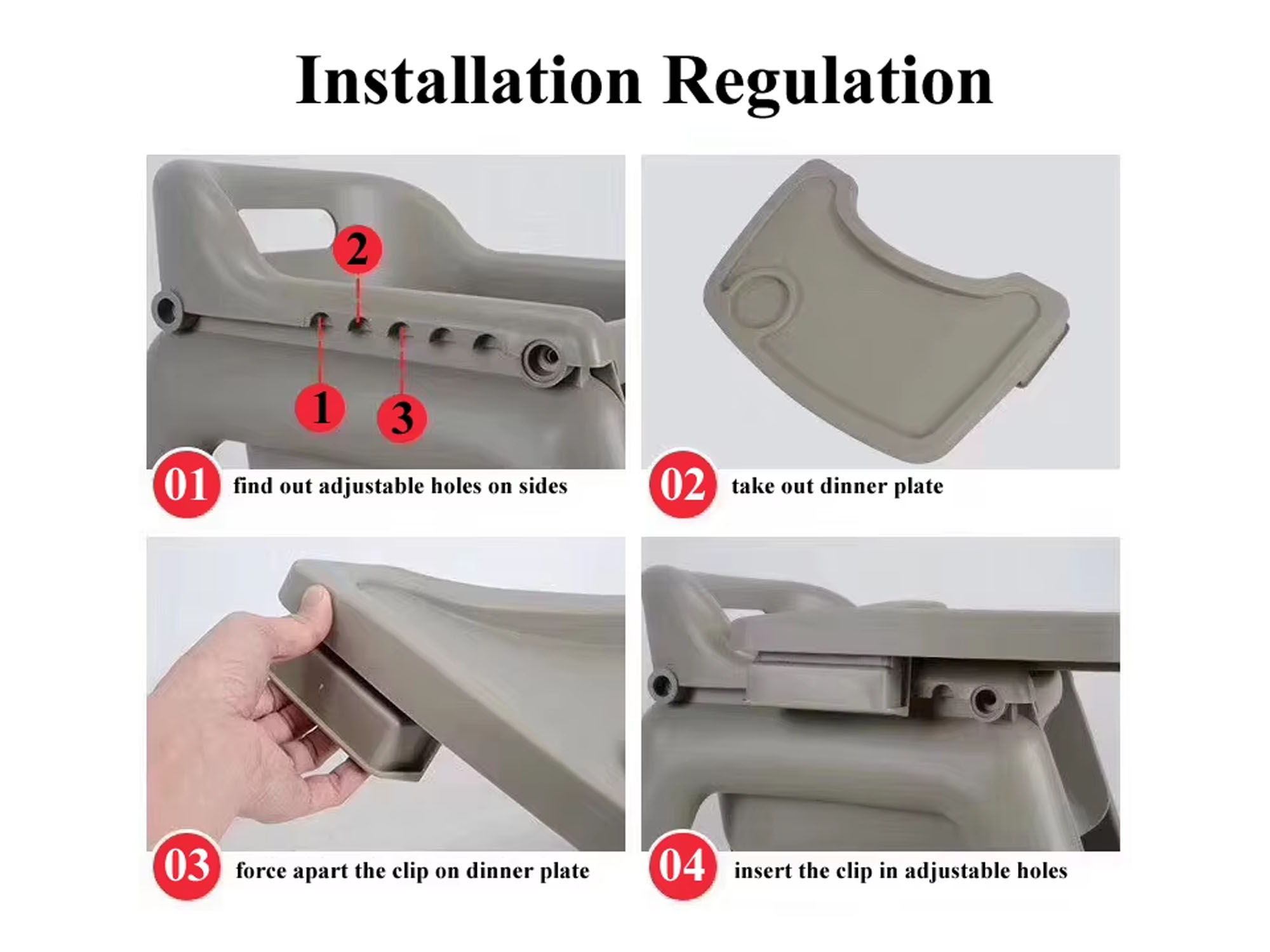 Installation Regulation

2

1

3

01 find out adjustable holes on sides

02 take out dinner plate

03 force apart the clip on dinner plate

04 insert the clip in adjustable holes